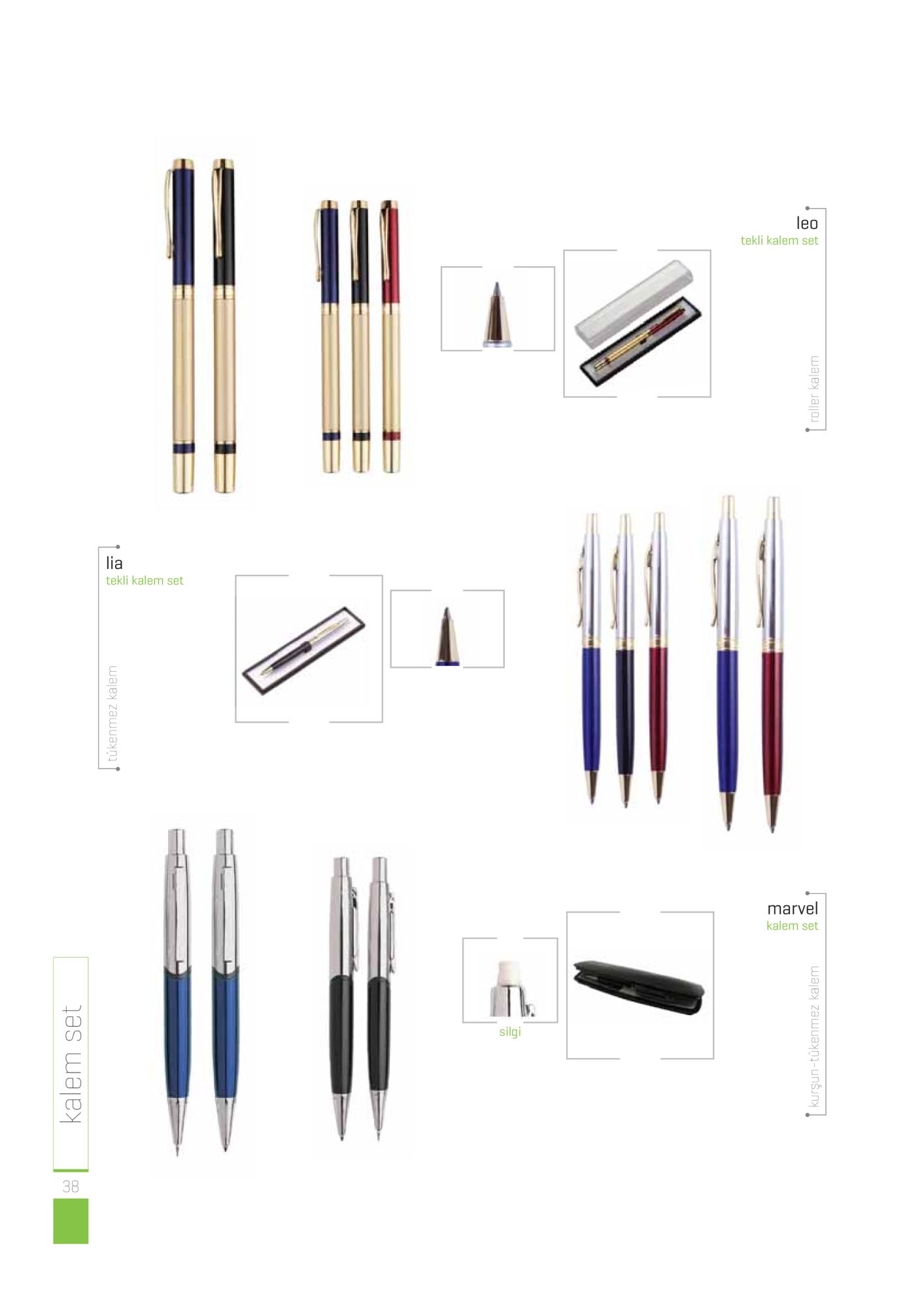 leo
tekli kalem set

roller kalem

lia
tekli kalem set

tükenmez kalem

marvel
kalem set

kurşun-tükenmez kalem

silgi

kalem set

38